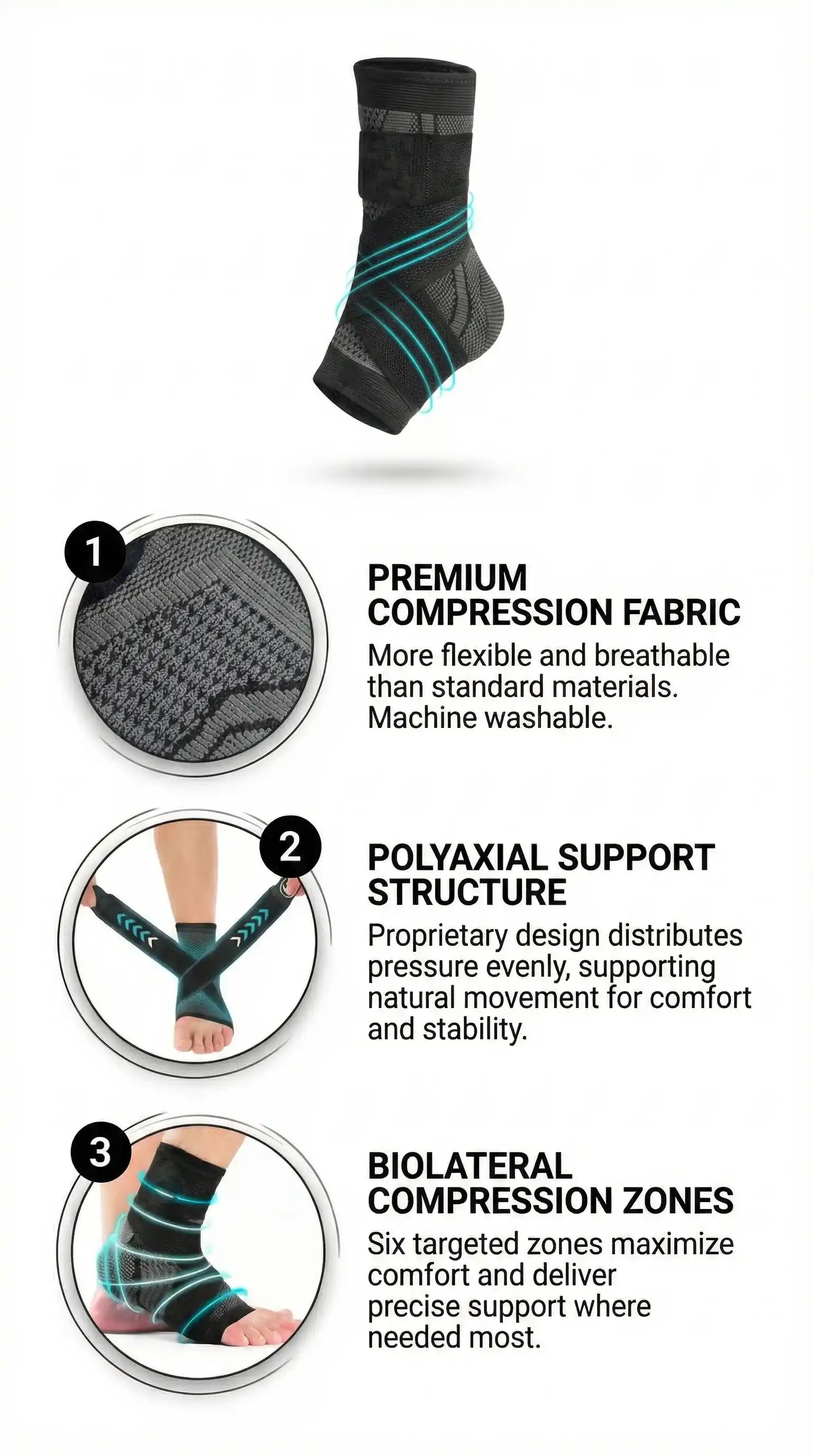 1

PREMIUM COMPRESSION FABRIC

More flexible and breathable than standard materials. Machine washable.

2

POLYAXIAL SUPPORT STRUCTURE

Proprietary design distributes pressure evenly, supporting natural movement for comfort and stability.

3

BIOLATERAL COMPRESSION ZONES

Six targeted zones maximize comfort and deliver precise support where needed most.