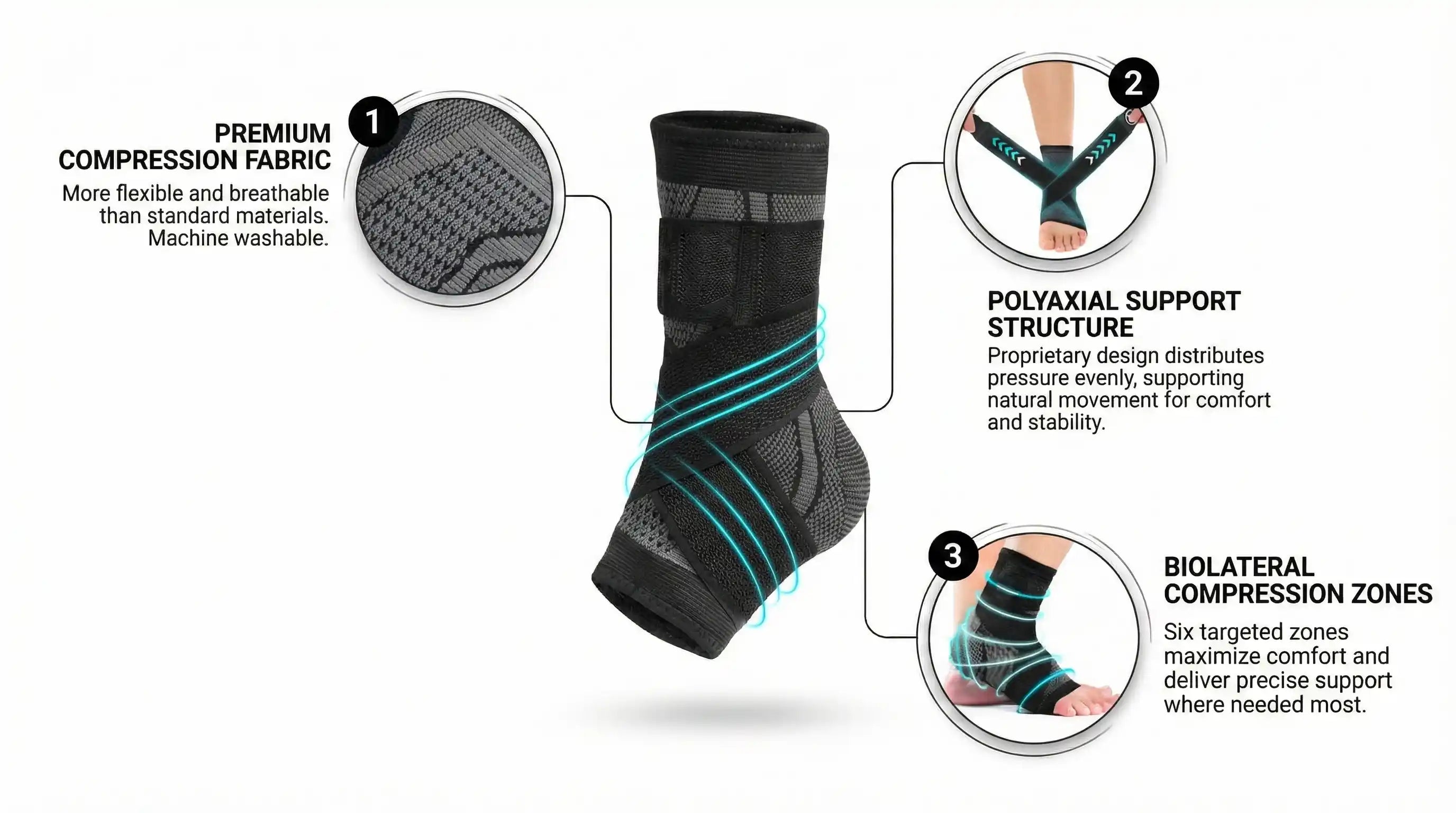 1

PREMIUM COMPRESSION FABRIC

More flexible and breathable than standard materials. Machine washable.

2

POLYAXIAL SUPPORT STRUCTURE

Proprietary design distributes pressure evenly, supporting natural movement for comfort and stability.

3

BIOLATERAL COMPRESSION ZONES

Six targeted zones maximize comfort and deliver precise support where needed most.